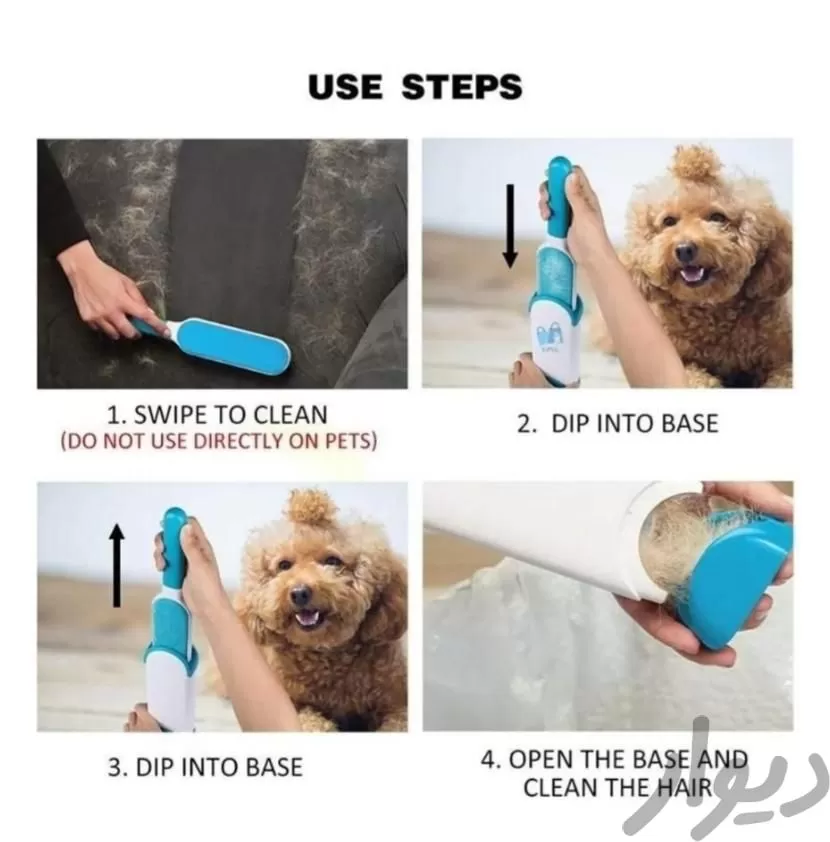 USE STEPS

1. SWIPE TO CLEAN
(DO NOT USE DIRECTLY ON PETS)

2. DIP INTO BASE

3. DIP INTO BASE

4. OPEN THE BASE AND CLEAN THE HAIR

دیوار